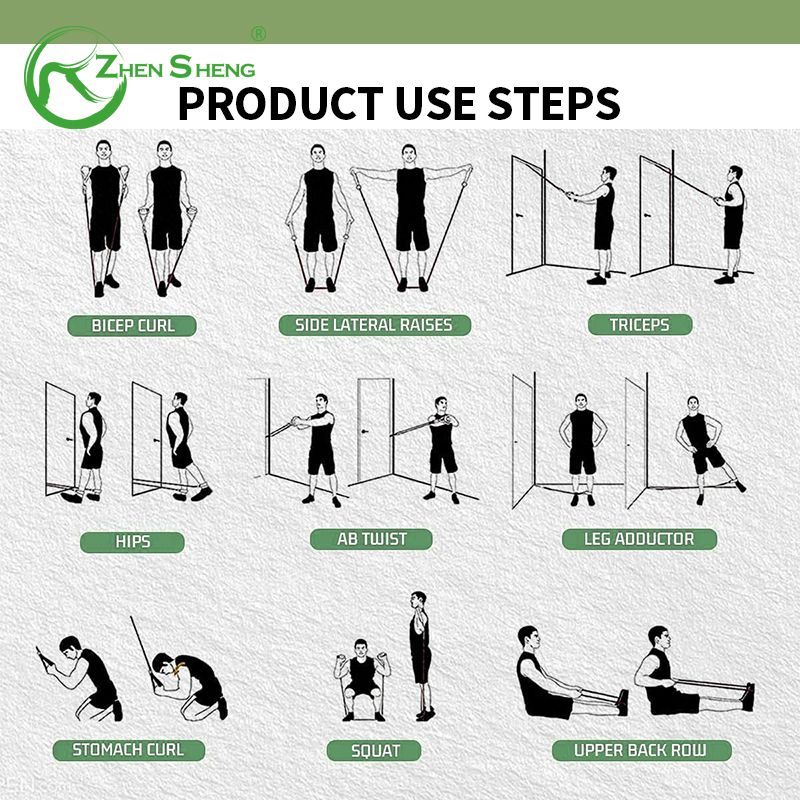 ZHEN SHENG ®

PRODUCT USE STEPS

BICEP CURL

SIDE LATERAL RAISES

TRICEPS

HIPS

AB TWIST

LEG ADDUCTOR

STOMACH CURL

SQUAT

UPPER BACK ROW